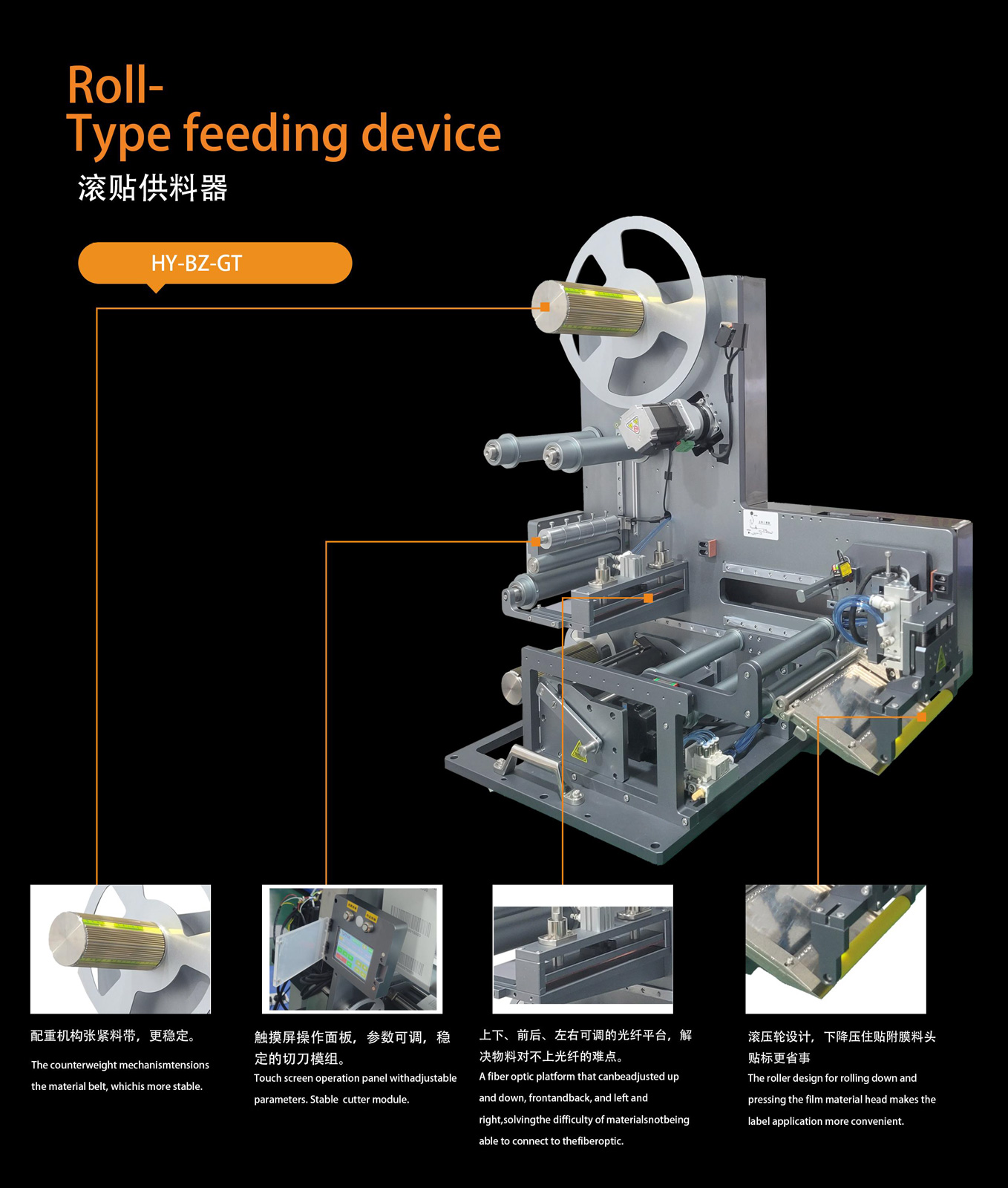 Roll-
Type feeding device
滚贴供料器

HY-BZ-GT

配重机构张紧料带，更稳定。

The counterweight mechanismtensions the material belt, whichis more stable.

触摸屏操作面板，参数可调，稳定的切刀模组。

Touch screen operation panel withadjustable parameters. Stable cutter module.

上下、前后、左右可调的光纤平台，解决物料对不上光纤的难点。

A fiber optic platform that canbeadjusted up and down, frontandback, and left and right,solvingthe difficulty of materialsnotbeing able to connect to thefiberoptic.

滚压轮设计，下降压住贴附膜料头贴标更省事

The roller design for rolling down and pressing the film material head makes the label application more convenient.