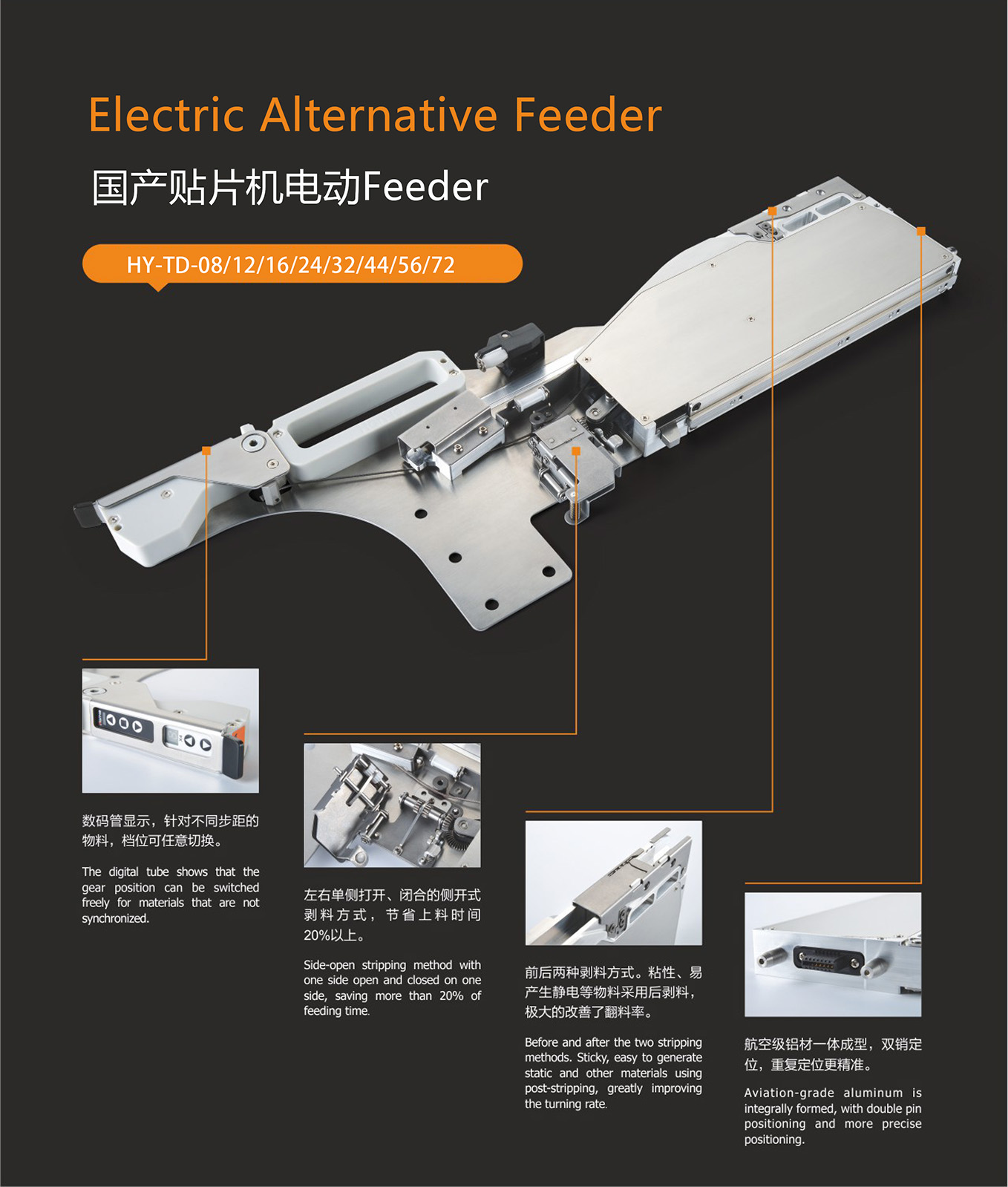 Electric Alternative Feeder

国产贴片机电动Feeder

HY-TD-08/12/16/24/32/44/56/72

数码管显示，针对不同步距的物料，档位可任意切换。

The digital tube shows that the gear position can be switched freely for materials that are not synchronized.

左右单侧打开、闭合的侧开式剥料方式，节省上料时间20%以上。

Side-open stripping method with one side open and closed on one side, saving more than 20% of feeding time.

前后两种剥料方式。粘性、易产生静电等物料采用后剥料，极大的改善了翻料率。

Before and after the two stripping methods. Sticky, easy to generate static and other materials using post-stripping, greatly improving the turning rate.

航空级铝材一体成型，双销定位，重复定位更精准。

Aviation-grade aluminum is integrally formed, with double pin positioning and more precise positioning.